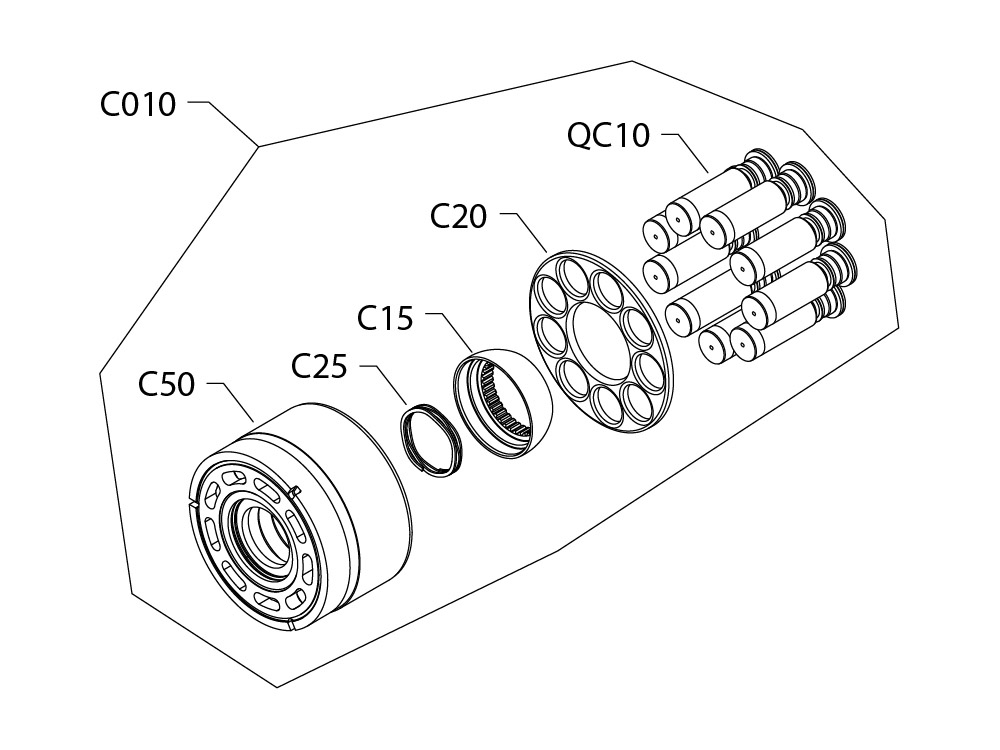 C010
QC10
C20
C15
C25
C50